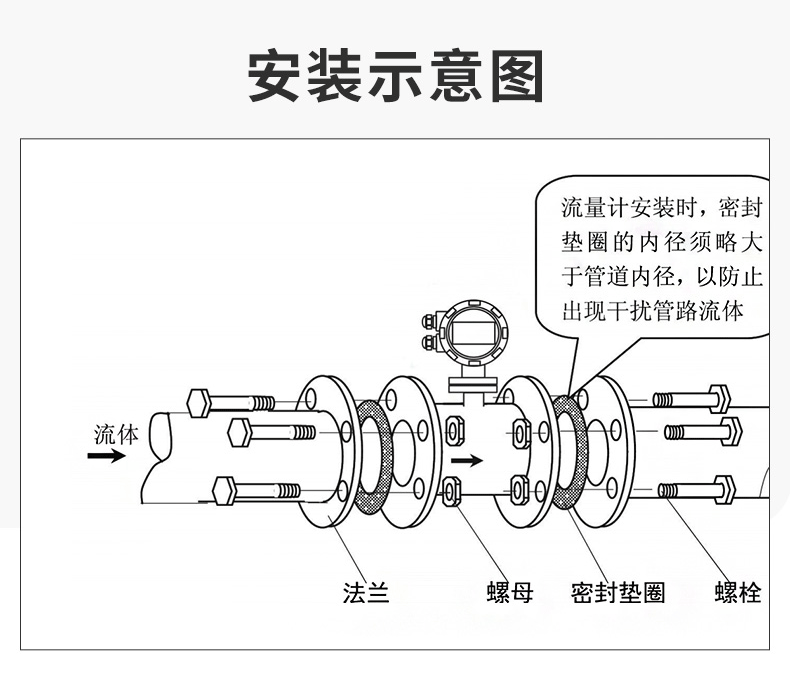 安装示意图

流量计安装时，密封垫圈的内径须略大于管道内径，以防止出现干扰管路流体

流体

法兰

螺母

密封垫圈

螺栓